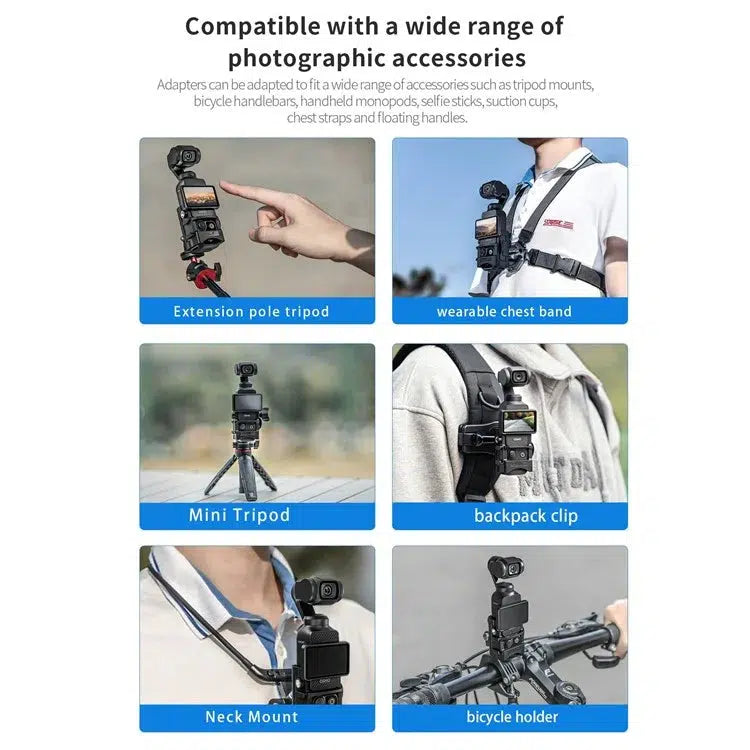 Compatible with a wide range of photographic accessories

Adapters can be adapted to fit a wide range of accessories such as tripod mounts, bicycle handlebars, handheld monopods, selfie sticks, suction cups, chest straps and floating handles.

Extension pole tripod

wearable chest band

Mini Tripod

backpack clip

Neck Mount

bicycle holder